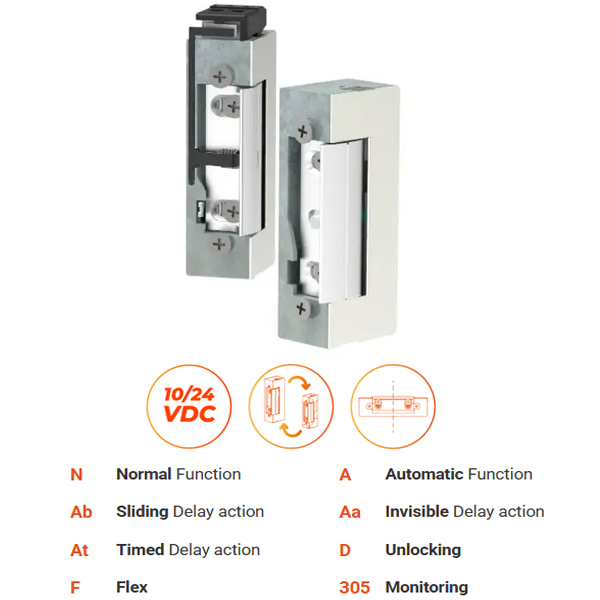 10/24 VDC

N Normal Function

Ab Sliding Delay action

At Timed Delay action

F Flex

A Automatic Function

Aa Invisible Delay action

D Unlocking

305 Monitoring