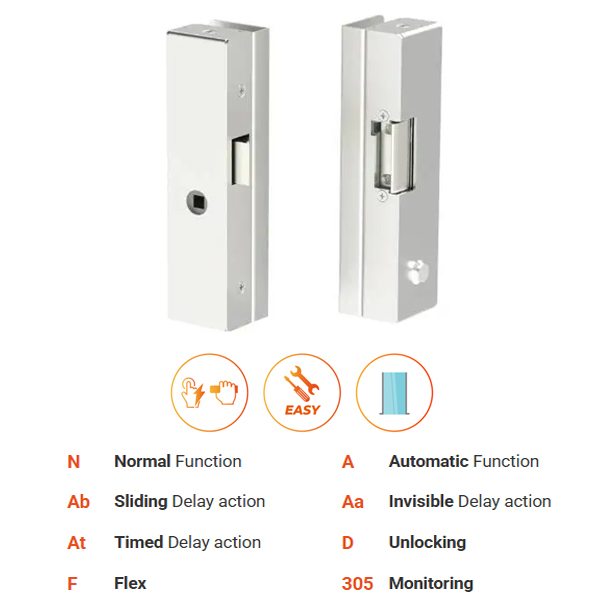 EASY

N Normal Function
Ab Sliding Delay action
At Timed Delay action
F Flex

A Automatic Function
Aa Invisible Delay action
D Unlocking
305 Monitoring